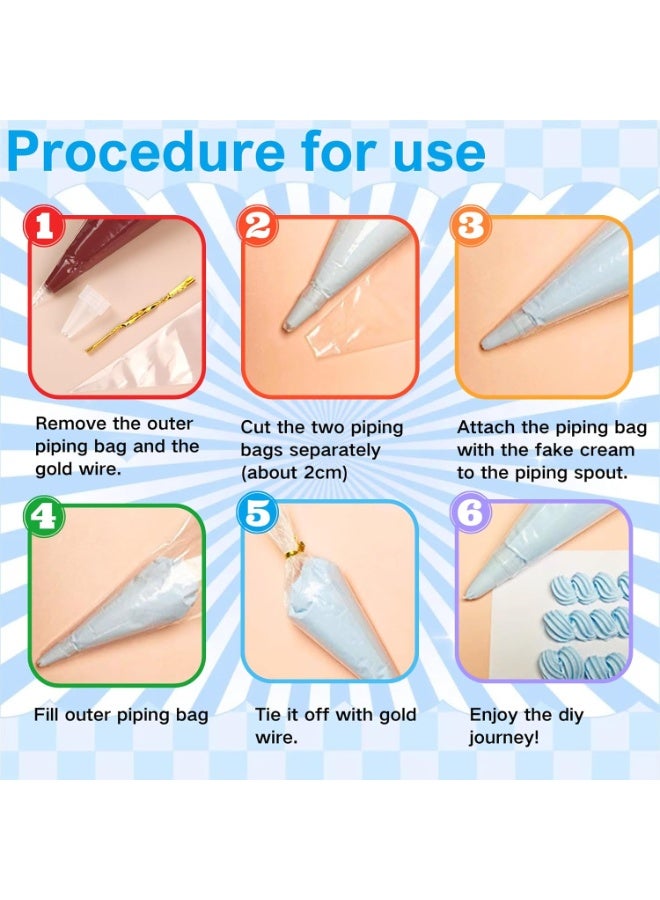 Procedure for use

1

Remove the outer piping bag and the gold wire.

2

Cut the two piping bags separately (about 2cm)

3

Attach the piping bag with the fake cream to the piping spout.

4

Fill outer piping bag

5

Tie it off with gold wire.

6

Enjoy the diy journey!